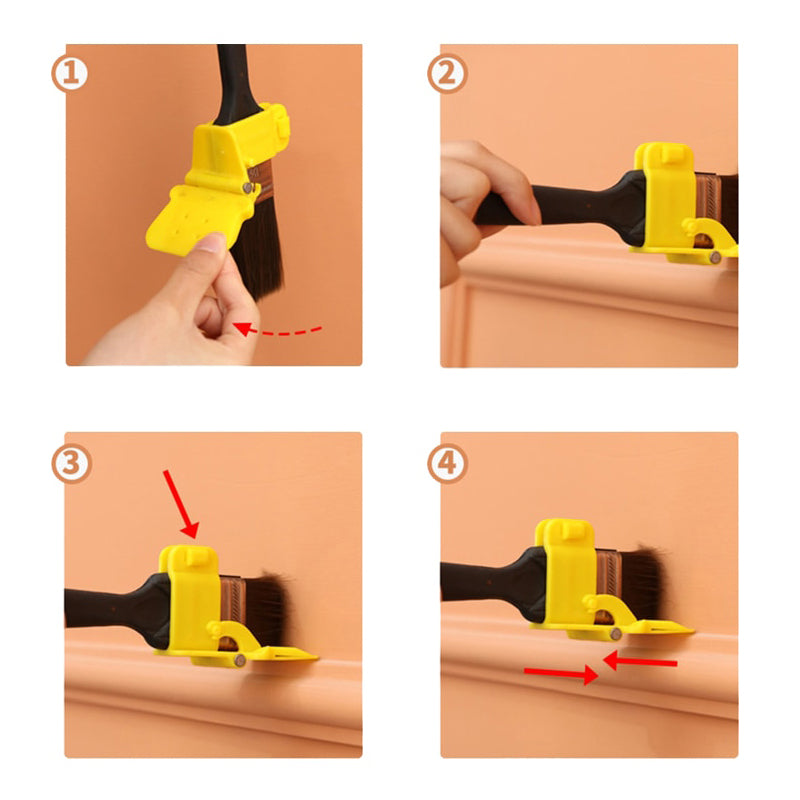 ①

②

③

④