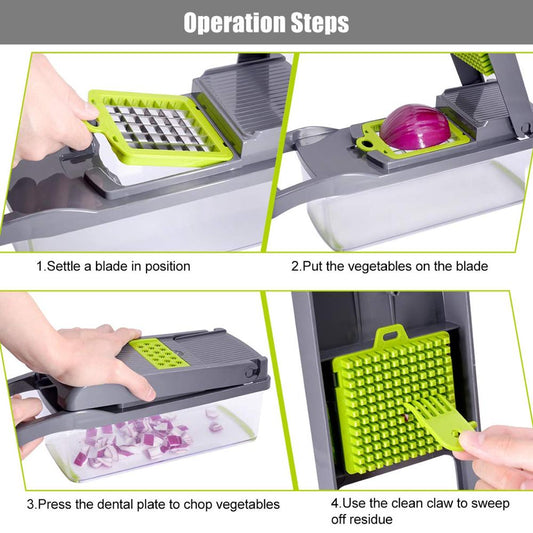 Operation Steps

1.Settle a blade in position

2.Put the vegetables on the blade

3.Press the dental plate to chop vegetables

4.Use the clean claw to sweep off residue